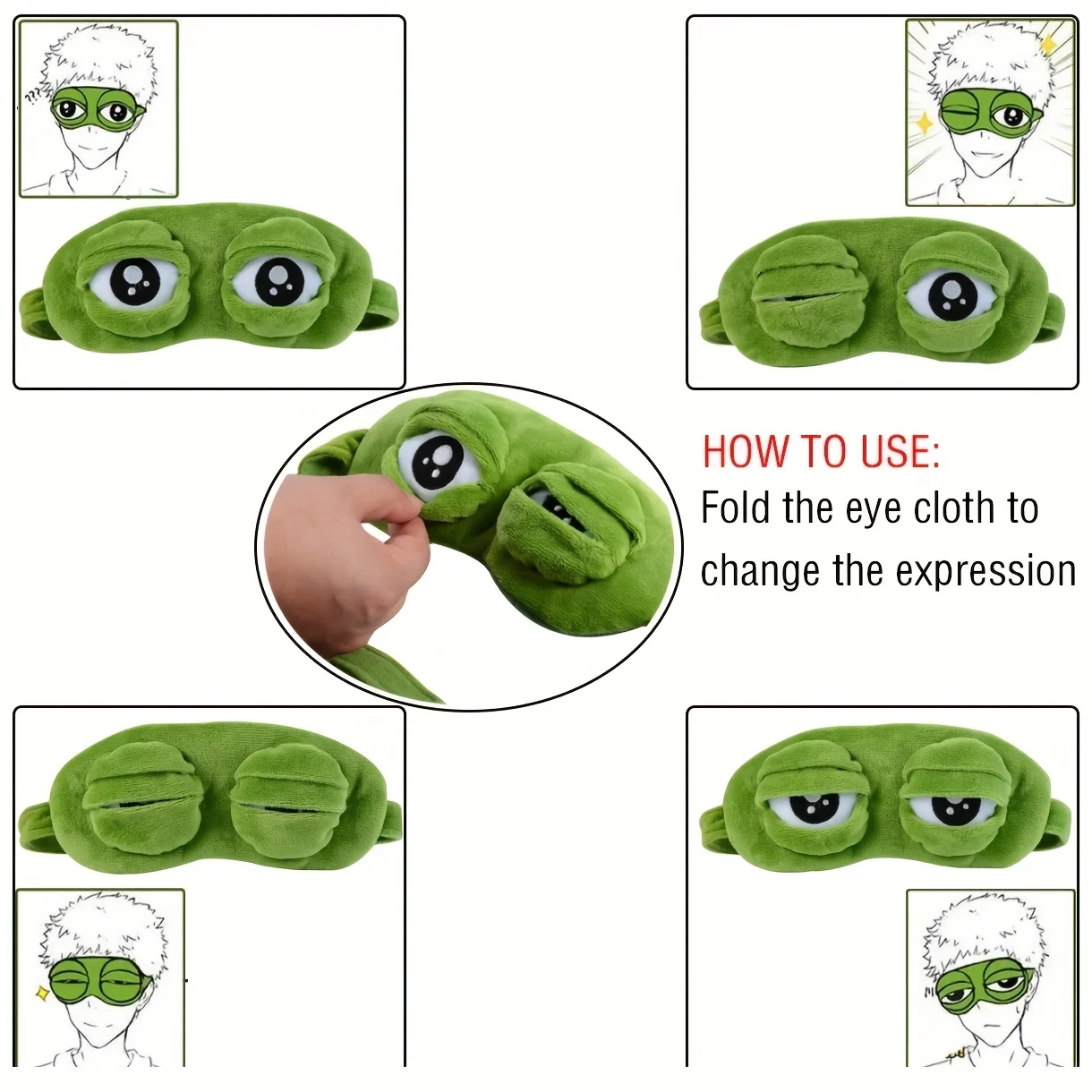 ???

HOW TO USE:
Fold the eye cloth to change the expression